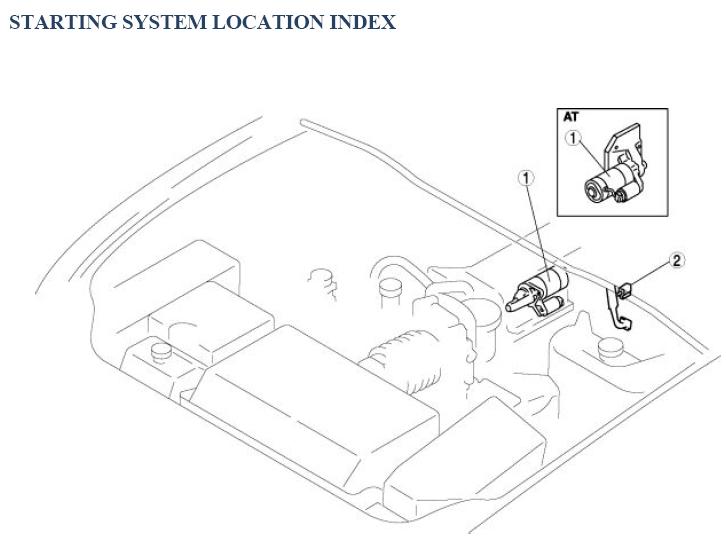 STARTING SYSTEM LOCATION INDEX

AT

1

1

2