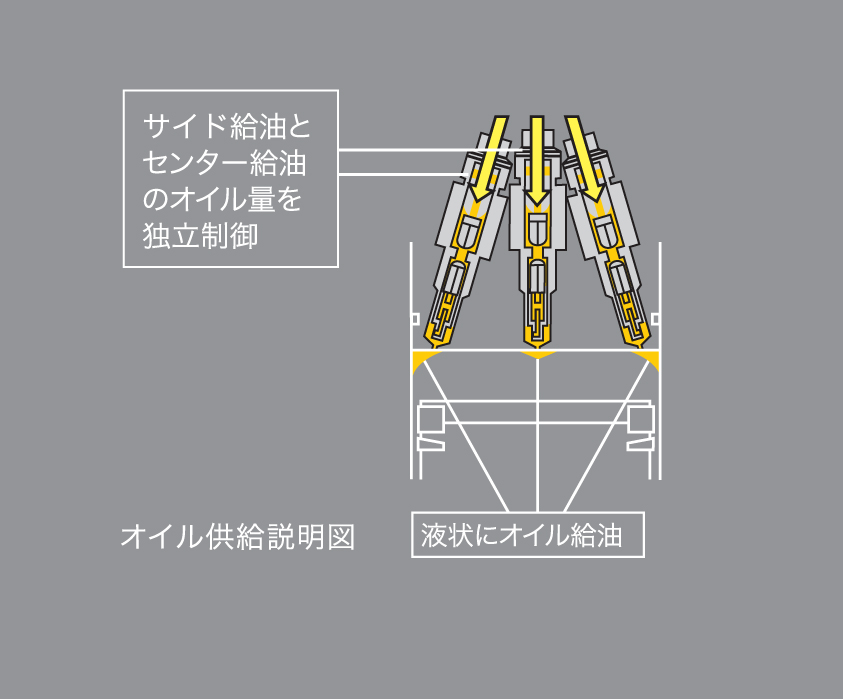 サイド給油とセンター給油のオイル量を独立制御

オイル供給説明図

液状にオイル給油