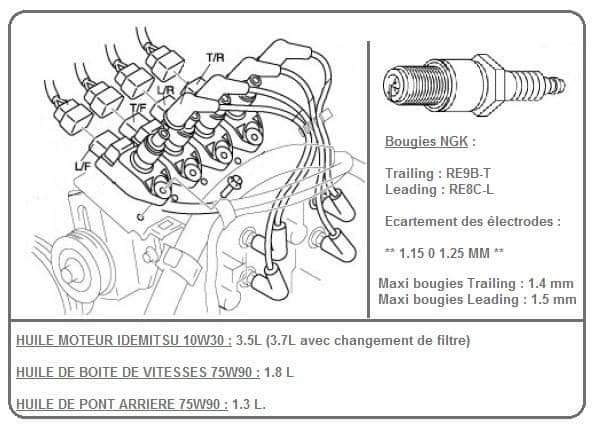 T/R
L/R
T/F
L/F

Bougies NGK :

Trailing : RE9B-T
Leading : RE8C-L

Ecartement des électrodes :

** 1.15 0 1.25 MM **

Maxi bougies Trailing : 1.4 mm
Maxi bougies Leading : 1.5 mm

HUILE MOTEUR IDEMITSU 10W30 : 3.5L (3.7L avec changement de filtre)

HUILE DE BOITE DE VITESSES 75W90 : 1.8 L

HUILE DE PONT ARRIERE 75W90 : 1.3 L.