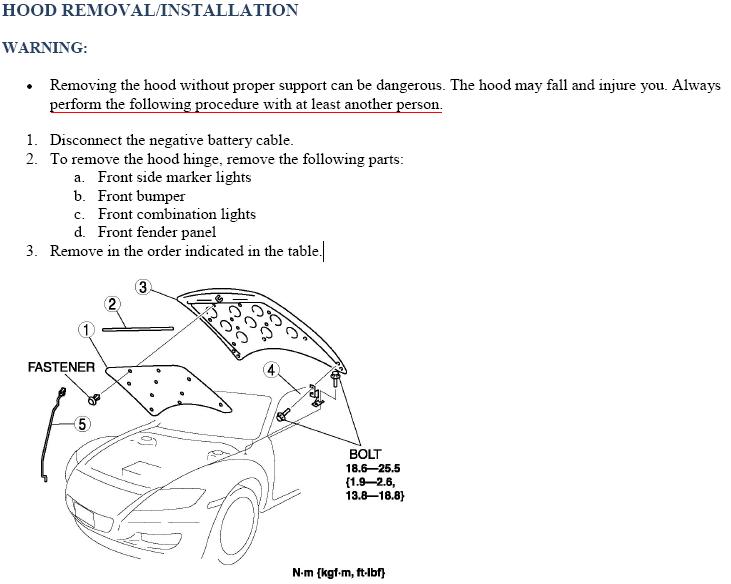 HOOD REMOVAL/INSTALLATION

WARNING:

• Removing the hood without proper support can be dangerous. The hood may fall and injure you. Always perform the following procedure with at least another person.

1. Disconnect the negative battery cable.
2. To remove the hood hinge, remove the following parts:
   a. Front side marker lights
   b. Front bumper
   c. Front combination lights
   d. Front fender panel
3. Remove in the order indicated in the table.

3
2
1
FASTENER
4
5
BOLT
18.6—25.5
{1.9—2.6,
13.8—18.8}

N·m {kgf·m, ft·lbf}