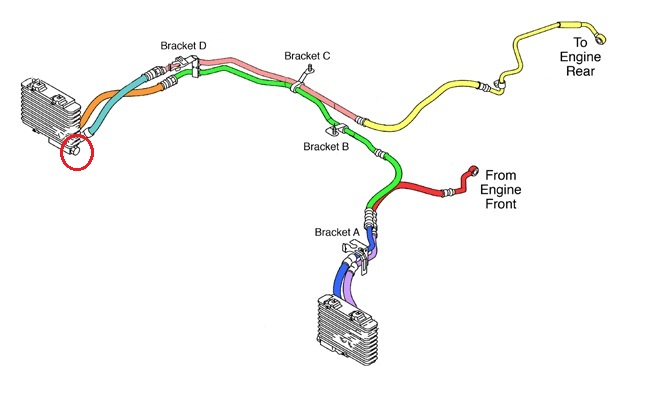 Bracket D

Bracket C

To Engine Rear

Bracket B

From Engine Front

Bracket A