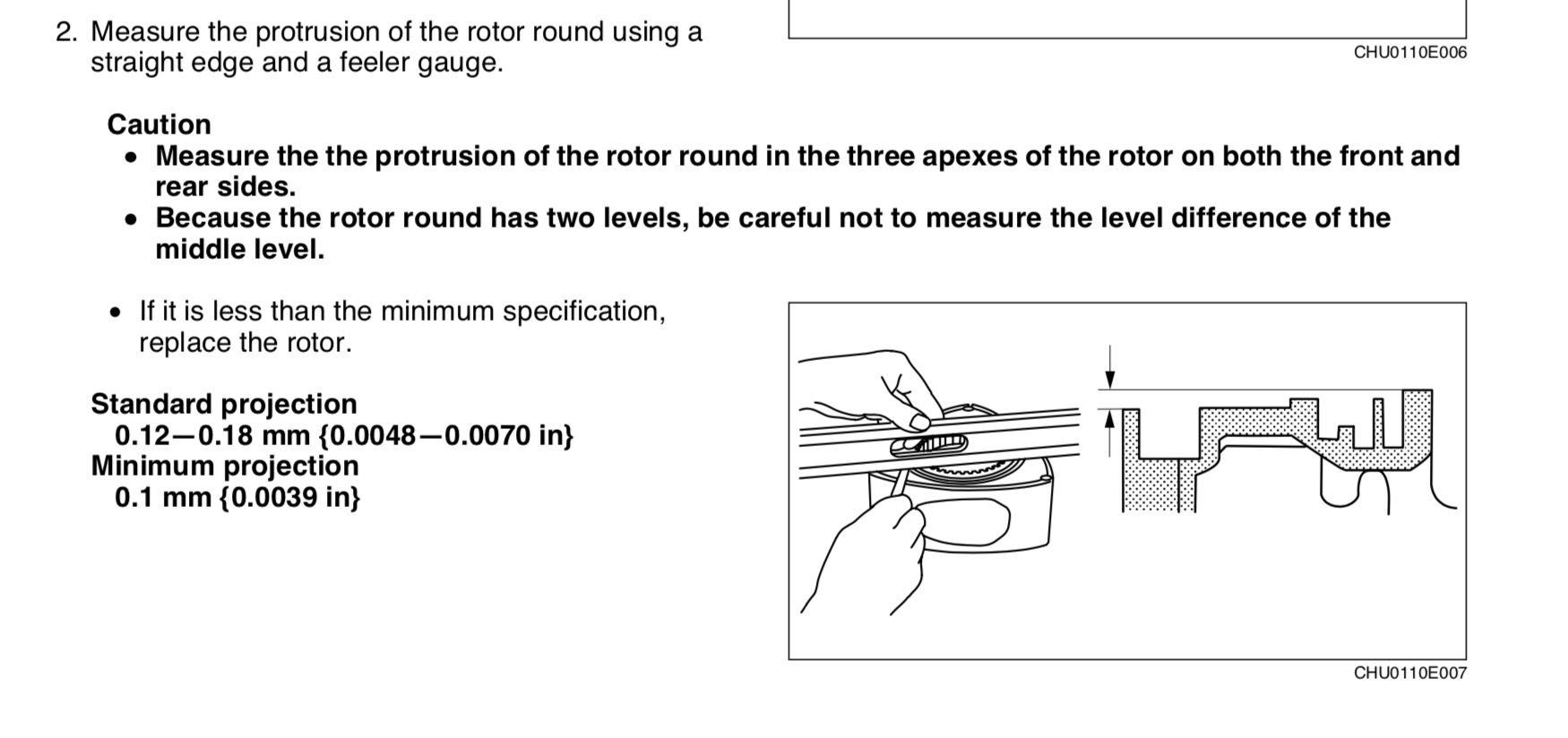 2. Measure the protrusion of the rotor round using a straight edge and a feeler gauge.

CHU0110E006

Caution
• Measure the the protrusion of the rotor round in the three apexes of the rotor on both the front and rear sides.
• Because the rotor round has two levels, be careful not to measure the level difference of the middle level.

• If it is less than the minimum specification, replace the rotor.

Standard projection
0.12—0.18 mm {0.0048—0.0070 in}
Minimum projection
0.1 mm {0.0039 in}

CHU0110E007